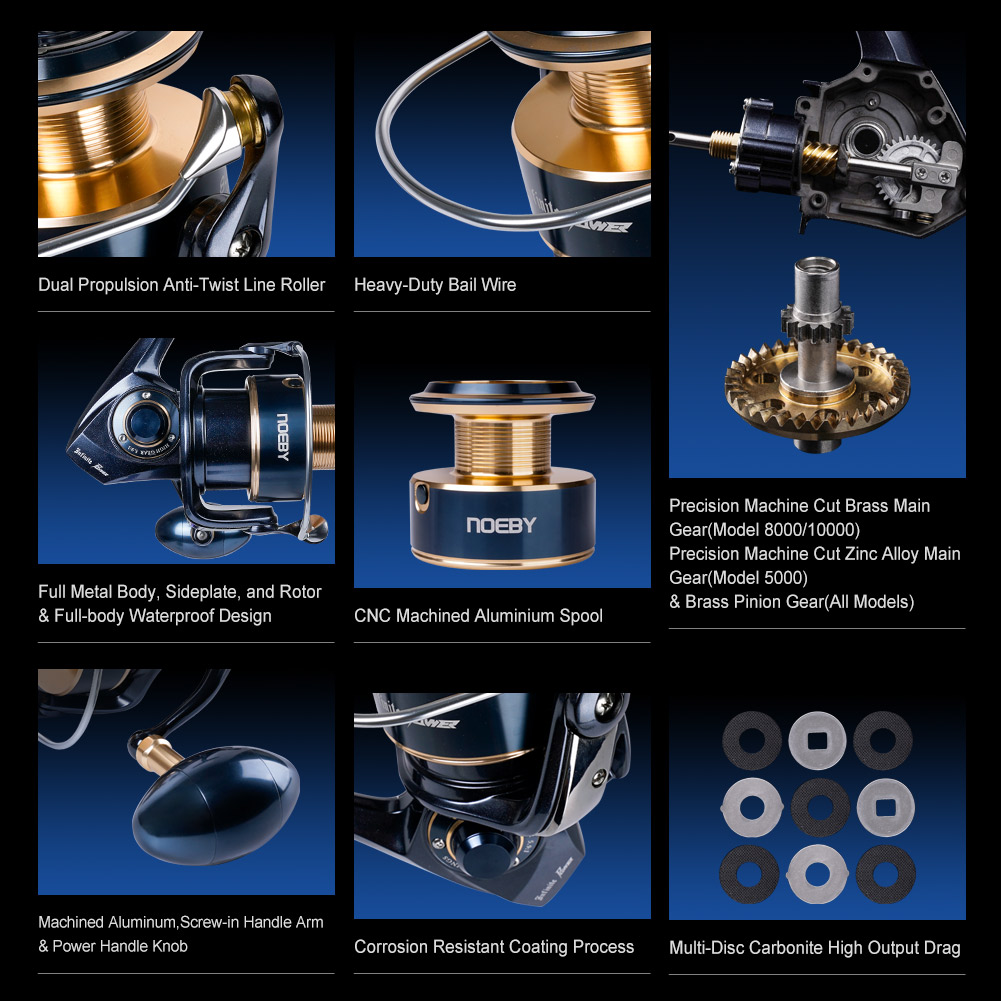 Dual Propulsion Anti-Twist Line Roller

Heavy-Duty Bail Wire

NOEBY

Full Metal Body, Sideplate, and Rotor & Full-body Waterproof Design

NOEBY

CNC Machined Aluminium Spool

Precision Machine Cut Brass Main Gear(Model 8000/10000)
Precision Machine Cut Zinc Alloy Main Gear(Model 5000)
& Brass Pinion Gear(All Models)

Machined Aluminum,Screw-in Handle Arm & Power Handle Knob

Corrosion Resistant Coating Process

Multi-Disc Carbonite High Output Drag